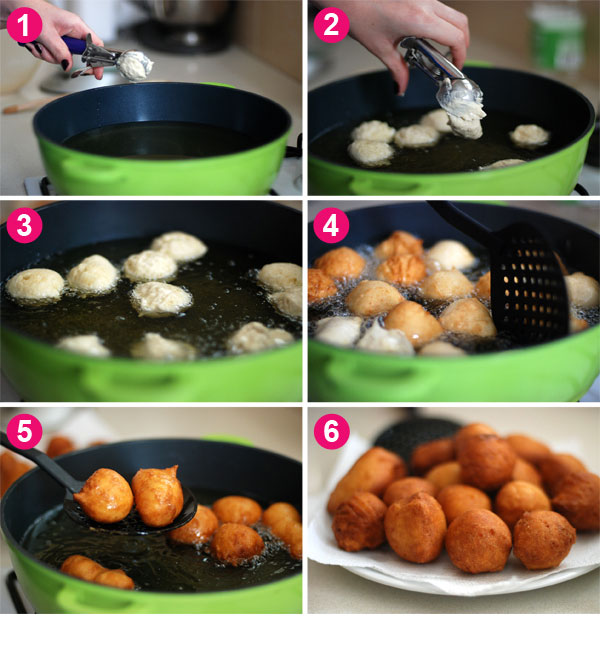 1
2
3
4
5
6