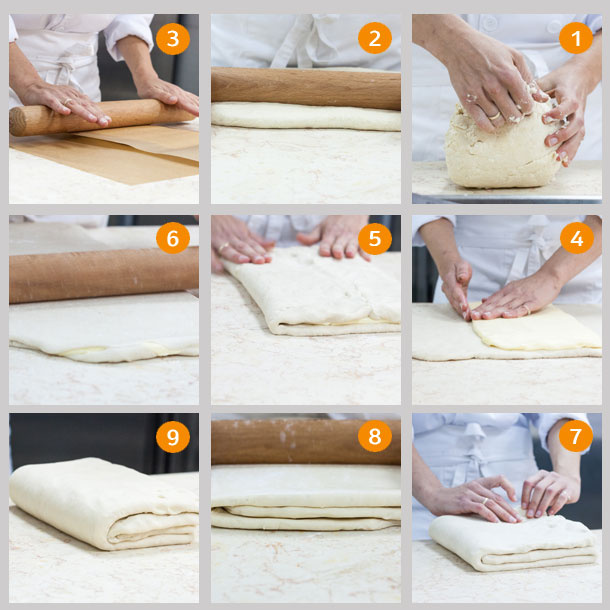 3

2

1

6

5

4

9

8

7