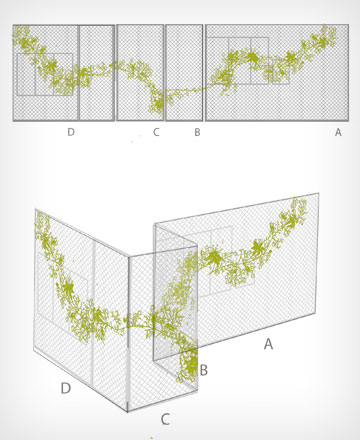 D C B A

A

B

D

C