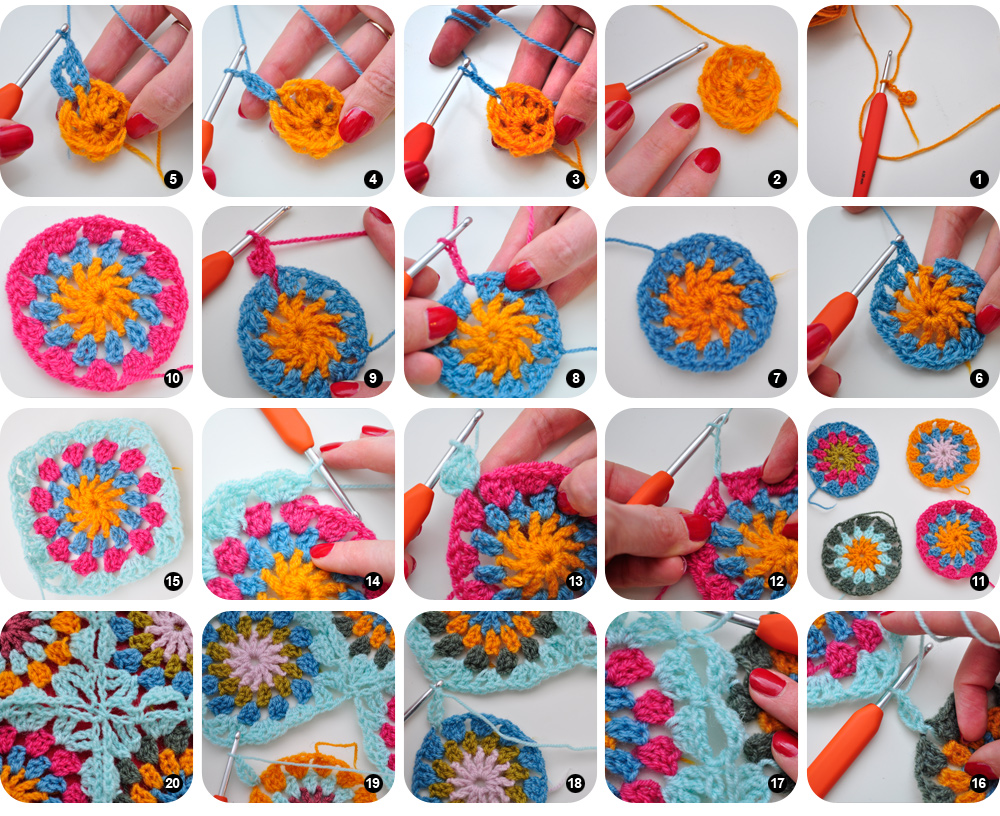 5

4

3

2

1

10

9

8

7

6

15

14

13

12

11

20

19

18

17

16