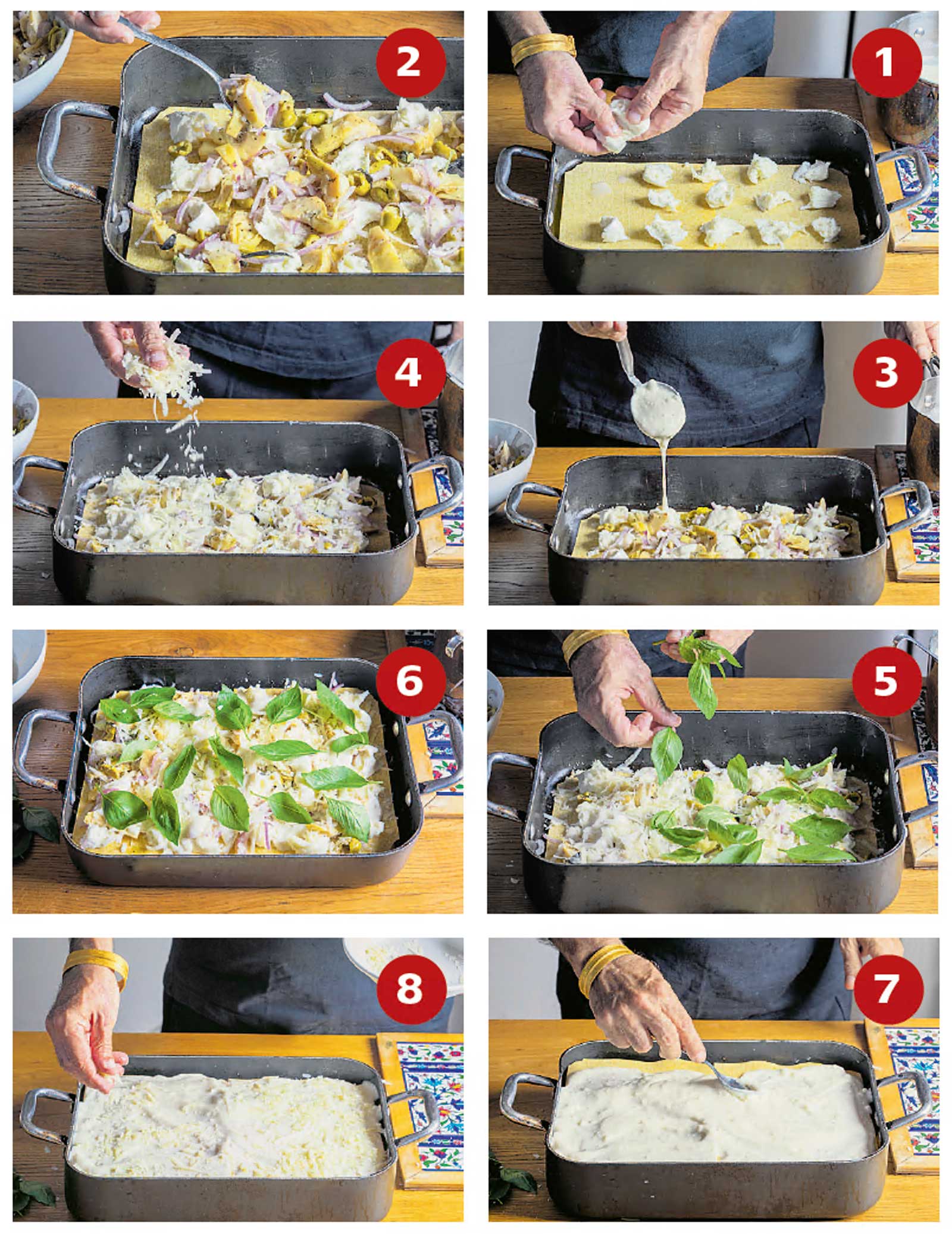 2
1
4
3
6
5
8
7