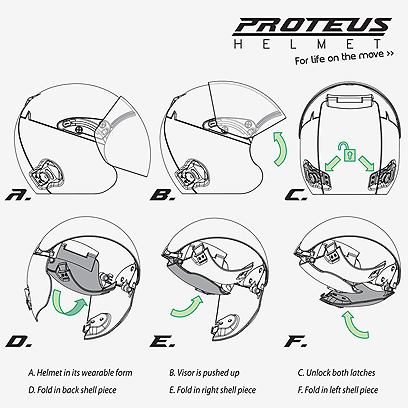 PROTEUS
HELMET
For life on the move >>

A.

B.

C.

D.

E.

F.

A. Helmet in its wearable form

B. Visor is pushed up

C. Unlock both latches

D. Fold in back shell piece

E. Fold in right shell piece

F. Fold in left shell piece